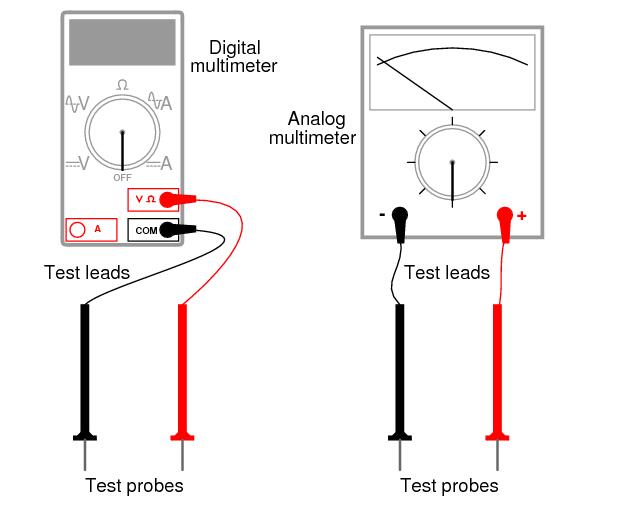 Digital multimeter

Ω

V

A

V

A

OFF

V Ω

A

COM

Test leads

Test probes

Analog multimeter

-

+

Test leads

Test probes