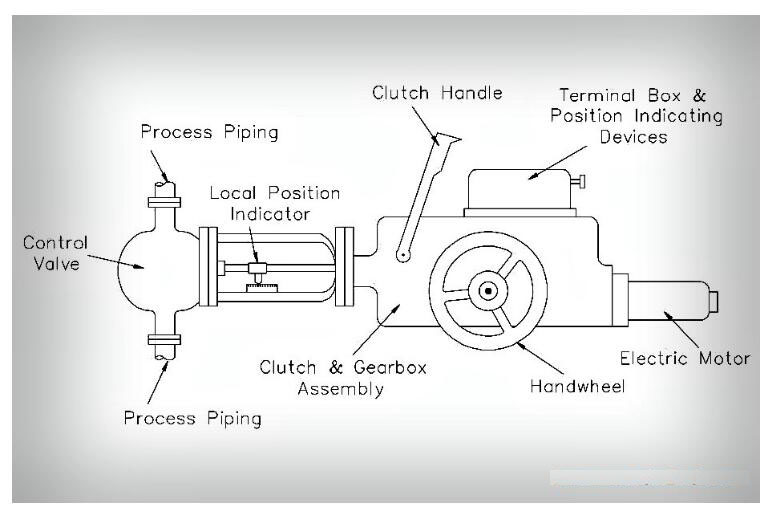 Clutch Handle

Terminal Box & Position Indicating Devices

Process Piping

Local Position Indicator

Control Valve

Clutch & Gearbox Assembly

Handwheel

Electric Motor

Process Piping